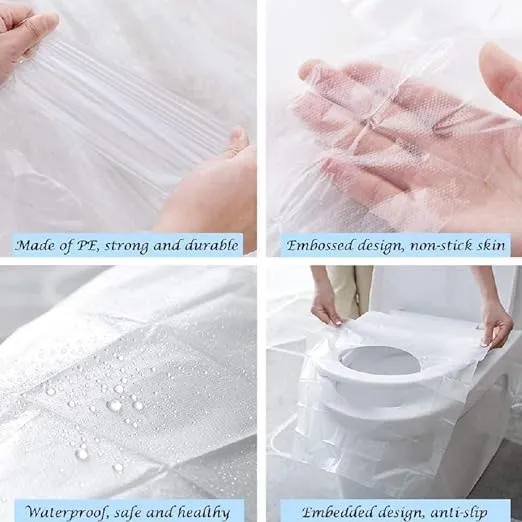 Made of PE, strong and durable

Embossed design, non-stick skin

Waterproof, safe and healthy

Embedded design, anti-slip